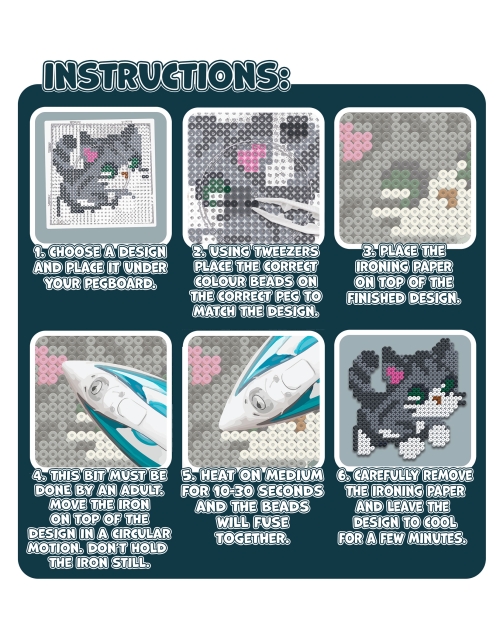 INSTRUCTIONS:

1. CHOOSE A DESIGN AND PLACE IT UNDER YOUR PEGBOARD.

2. USING TWEEZERS PLACE THE CORRECT COLOUR BEADS ON THE CORRECT PEG TO MATCH THE DESIGN.

3. PLACE THE IRONING PAPER ON TOP OF THE FINISHED DESIGN.

4. THIS BIT MUST BE DONE BY AN ADULT. MOVE THE IRON ON TOP OF THE DESIGN IN A CIRCULAR MOTION. DON'T HOLD THE IRON STILL.

5. HEAT ON MEDIUM FOR 10-30 SECONDS AND THE BEADS WILL FUSE TOGETHER.

6. CAREFULLY REMOVE THE IRONING PAPER AND LEAVE THE DESIGN TO COOL FOR A FEW MINUTES.